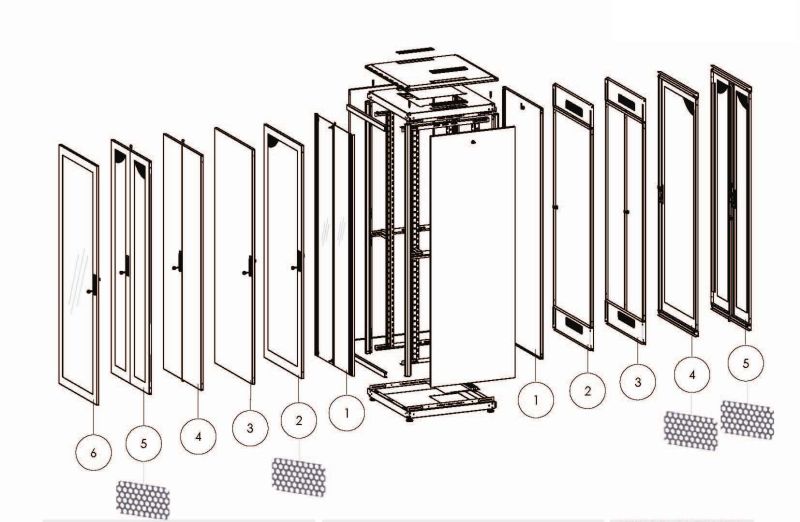 6 5 4 3 2 1 1 2 3 4 5